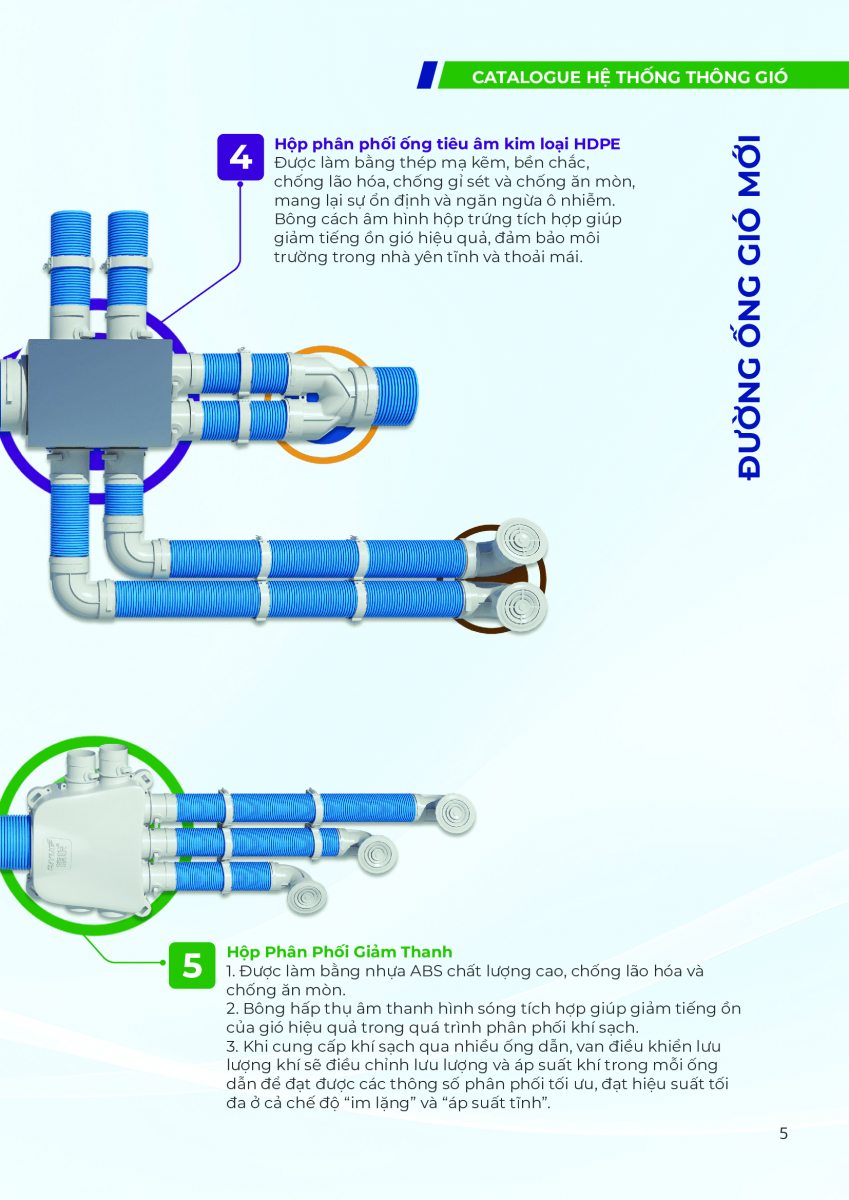 CATALOGUE HỆ THỐNG THÔNG GIÓ

ĐƯỜNG ỐNG GIÓ MỚI

4

Hộp phân phối ống tiêu âm kim loại HDPE
Được làm bằng thép mạ kẽm, bền chắc, chống lão hóa, chống gỉ sét và chống ăn mòn, mang lại sự ổn định và ngăn ngừa ô nhiễm. Bông cách âm hình hộp trứng tích hợp giúp giảm tiếng ồn gió hiệu quả, đảm bảo môi trường trong nhà yên tĩnh và thoải mái.

5

Hộp Phân Phối Giảm Thanh
1. Được làm bằng nhựa ABS chất lượng cao, chống lão hóa và chống ăn mòn.
2. Bông hấp thụ âm thanh hình sóng tích hợp giúp giảm tiếng ồn của gió hiệu quả trong quá trình phân phối khí sạch.
3. Khi cung cấp khí sạch qua nhiều ống dẫn, van điều khiển lưu lượng khí sẽ điều chỉnh lưu lượng và áp suất khí trong mỗi ống dẫn để đạt được các thông số phân phối tối ưu, đạt hiệu suất tối đa ở cả chế độ “im lặng” và “áp suất tĩnh”.

5